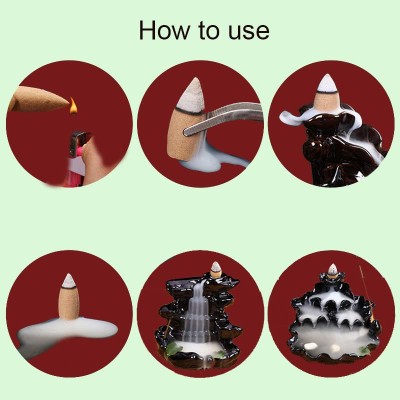 How to use