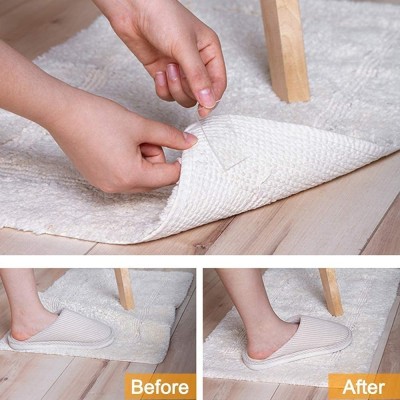 Before

After