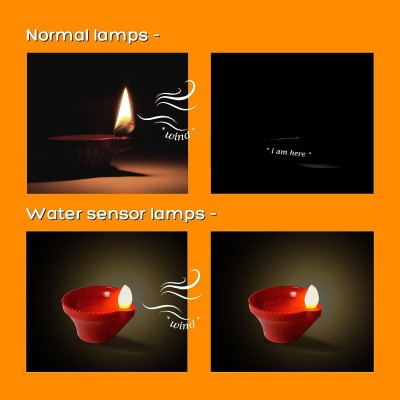 Normal lamps -

* wind *

* i am here *

Water sensor lamps -

* wind *